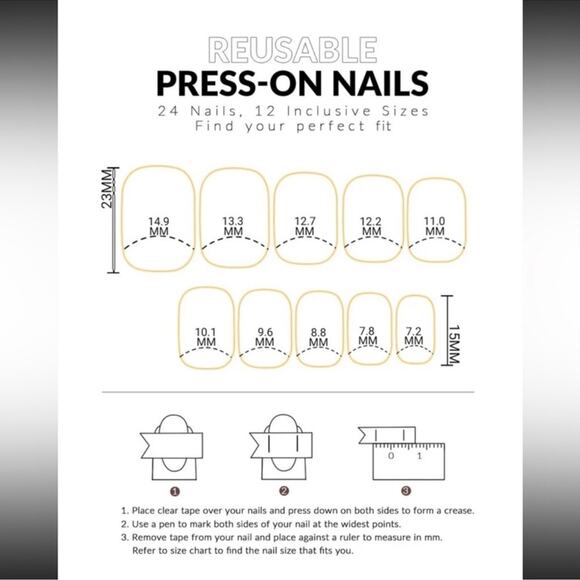 REUSABLE

PRESS-ON NAILS

24 Nails, 12 Inclusive Sizes
Find your perfect fit

23MM

14.9 MM

13.3 MM

12.7 MM

12.2 MM

11.0 MM

10.1 MM

9.6 MM

8.8 MM

7.8 MM

7.2 MM

15MM

0 1

1

2

3

1. Place clear tape over your nails and press down on both sides to form a crease.
2. Use a pen to mark both sides of your nail at the widest points.
3. Remove tape from your nail and place against a ruler to measure in mm. Refer to size chart to find the nail size that fits you.